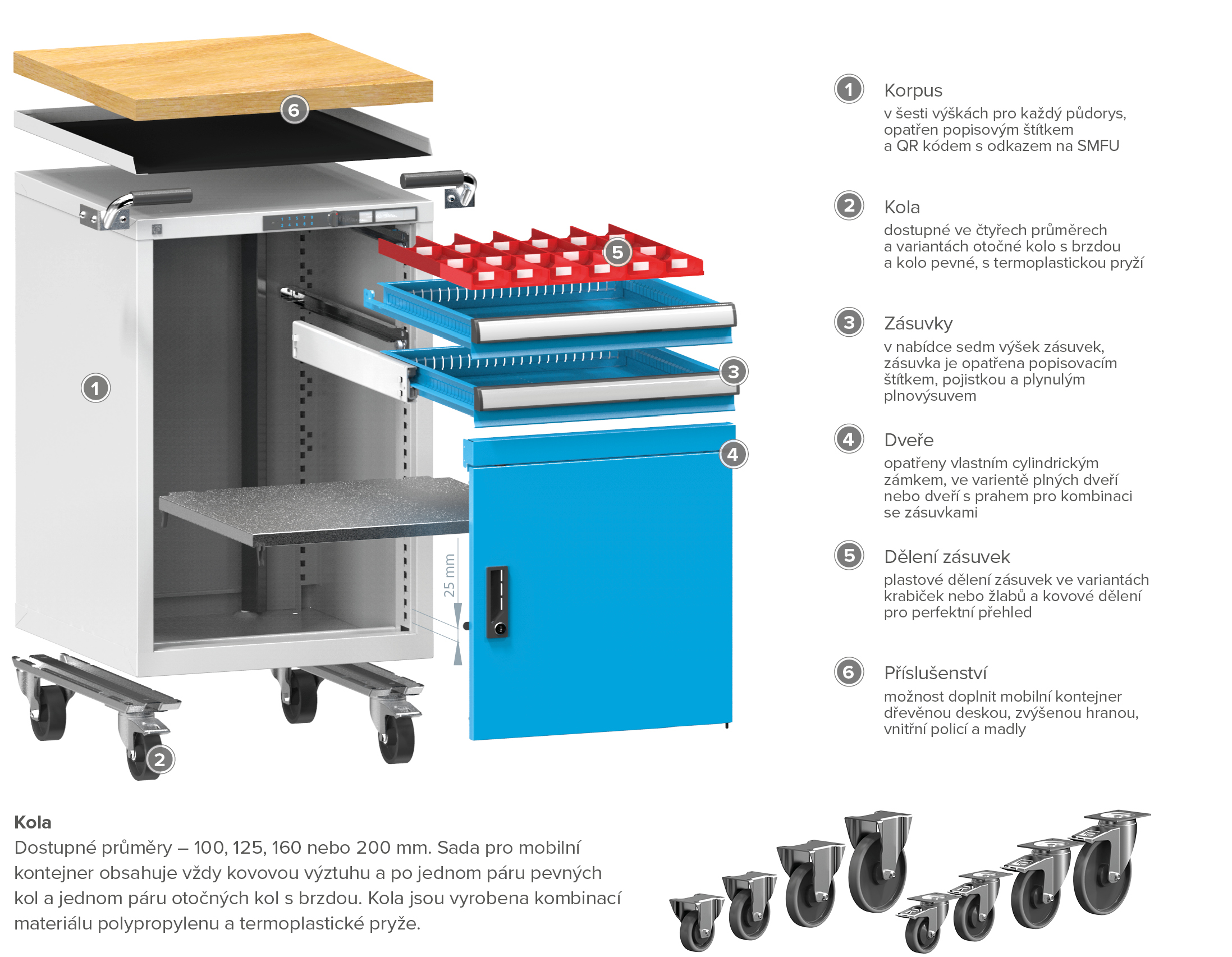 6

5

3

1

4

25 mm

2

1 Korpus
v šesti výškách pro každý půdorys, opatřen popisovým štítkem a QR kódem s odkazem na SMFU

2 Kola
dostupné ve čtyřech průměrech a variantách otočné kolo s brzdou a kolo pevné, s termoplastickou pryží

3 Zásuvky
v nabídce sedm výšek zásuvek, zásuvka je opatřena popisovacím štítkem, pojistkou a plynulým plnovýsuvem

4 Dveře
opatřeny vlastním cylindrickým zámkem, ve varientě plných dveří nebo dveří s prahem pro kombinaci se zásuvkami

5 Dělení zásuvek
plastové dělení zásuvek ve variantách krabiček nebo žlabů a kovové dělení pro perfektní přehled

6 Příslušenství
možnost doplnit mobilní kontejner dřevěnou deskou, zvýšenou hranou, vnitřní policí a madly

Kola
Dostupné průměry – 100, 125, 160 nebo 200 mm. Sada pro mobilní kontejner obsahuje vždy kovovou výztuhu a po jednom páru pevných kol a jednom páru otočných kol s brzdou. Kola jsou vyrobena kombinací materiálu polypropylenu a termoplastické pryže.